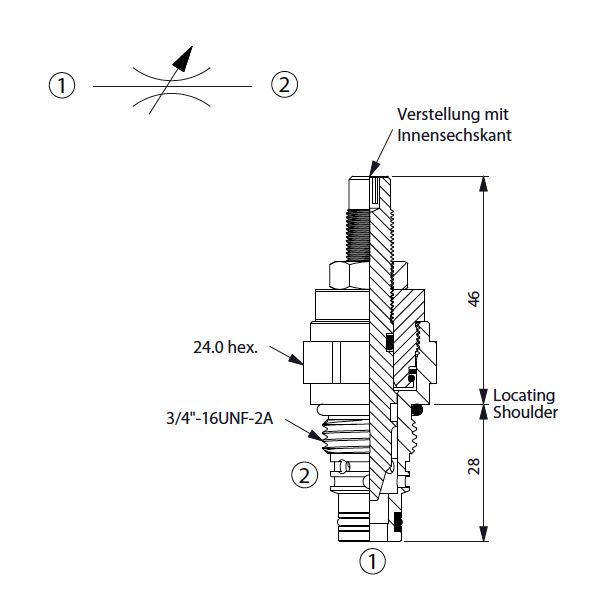 ① ②

Verstellung mit Innensechskant

46

24.0 hex.

Locating Shoulder

3/4"-16UNF-2A

28

②

①